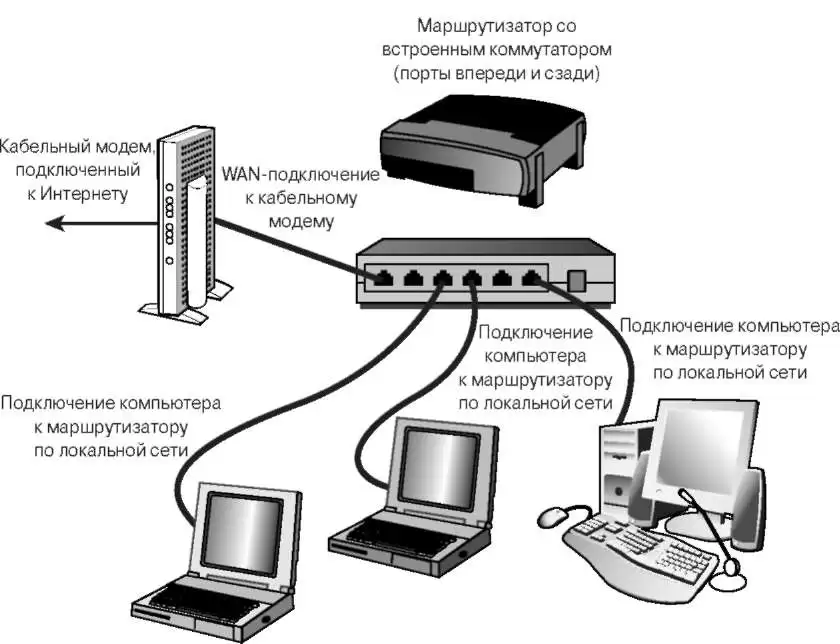 Маршрутизатор со встроенным коммутатором (порты впереди и сзади)

Кабельный модем, подключенный к Интернету

WAN-подключение к кабельному модему

Подключение компьютера к маршрутизатору по локальной сети

Подключение компьютера к маршрутизатору по локальной сети

Подключение компьютера к маршрутизатору по локальной сети