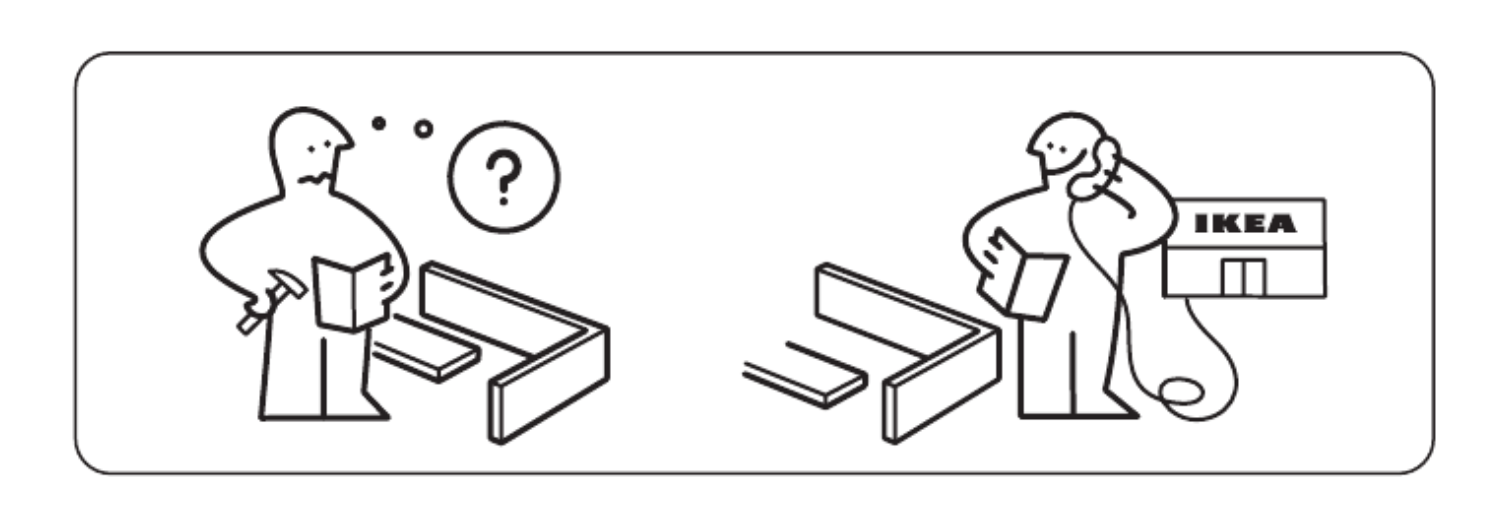 ?

IKEA